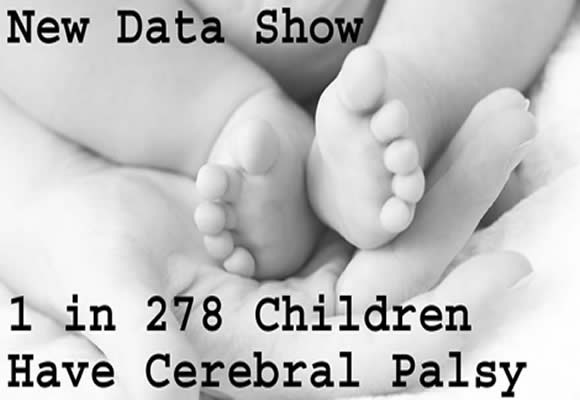 New Data Show

1 in 278 Children Have Cerebral Palsy